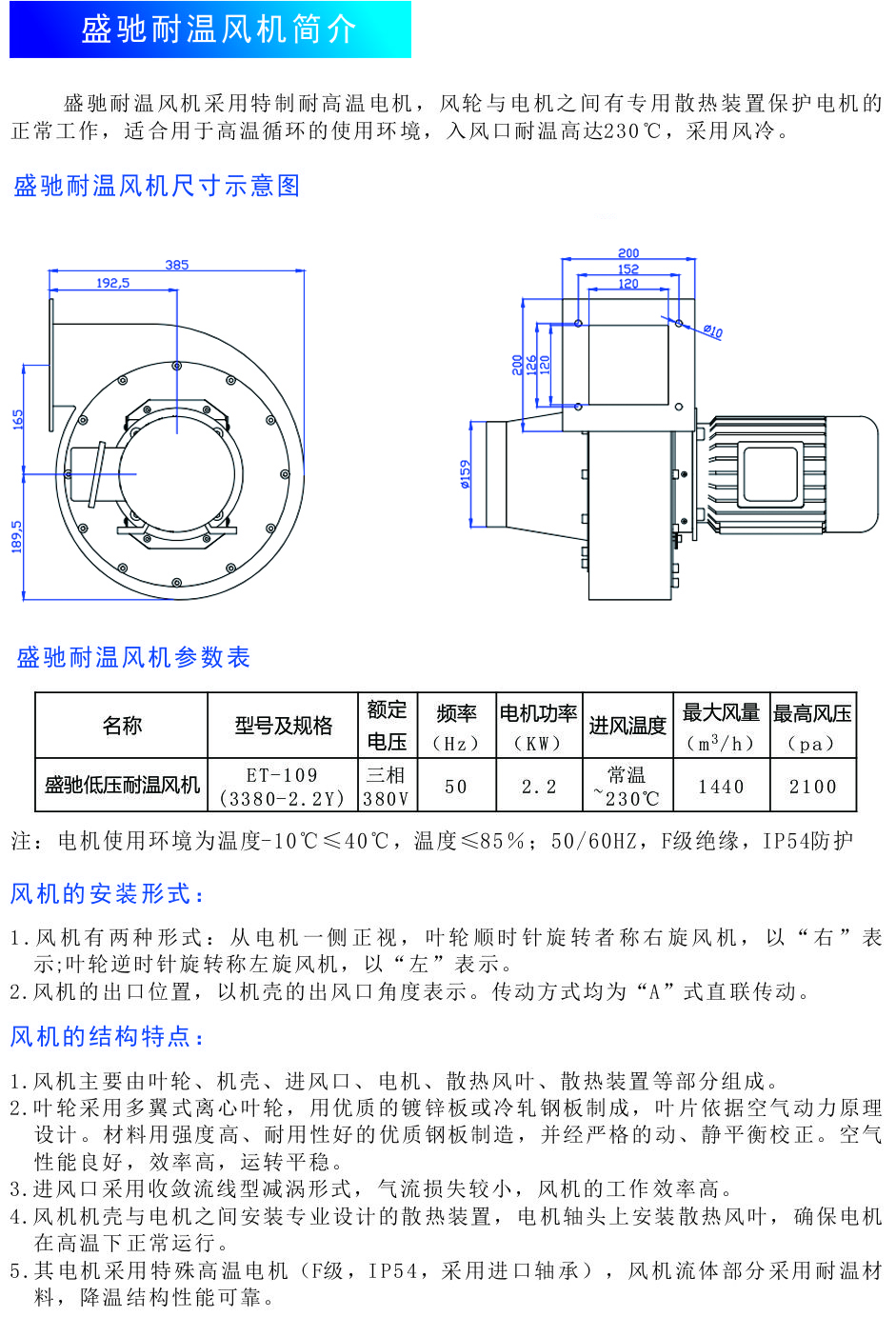 盛驰耐温风机简介

盛驰耐温风机采用特制耐高温电机，风轮与电机之间有专用散热装置保护电机的正常工作，适合用于高温循环的使用环境，入风口耐温高达230℃，采用风冷。

盛驰耐温风机尺寸示意图

385
192,5
165
189,5
200
152
120
ø10
200
126
120
ø159

盛驰耐温风机参数表

| 名称 | 型号及规格 | 额定电压 | 频率（Hz） | 电机功率（KW） | 进风温度 | 最大风量（$m^3/h$） | 最高风压（pa） |
|---|---|---|---|---|---|---|---|
| 盛驰低压耐温风机 | ET-109 (3380-2.2Y) | 三相 380V | 50 | 2.2 | 常温 ~230℃ | 1440 | 2100 |

注：电机使用环境为温度-10℃≤40℃，温度≤85%；50/60HZ，F级绝缘，IP54防护

风机的安装形式：

1.风机有两种形式：从电机一侧正视，叶轮顺时针旋转者称右旋风机，以“右”表示;叶轮逆时针旋转称左旋风机，以“左”表示。
2.风机的出口位置，以机壳的出风口角度表示。传动方式均为“A”式直联传动。

风机的结构特点：

1.风机主要由叶轮、机壳、进风口、电机、散热风叶、散热装置等部分组成。
2.叶轮采用多翼式离心叶轮，用优质的镀锌板或冷轧钢板制成，叶片依据空气动力原理设计。材料用强度高、耐用性好的优质钢板制造，并经严格的动、静平衡校正。空气性能良好，效率高，运转平稳。
3.进风口采用收敛流线型减涡形式，气流损失较小，风机的工作效率高。
4.风机机壳与电机之间安装专业设计的散热装置，电机轴头上安装散热风叶，确保电机在高温下正常运行。
5.其电机采用特殊高温电机（F级，IP54，采用进口轴承），风机流体部分采用耐温材料，降温结构性能可靠。